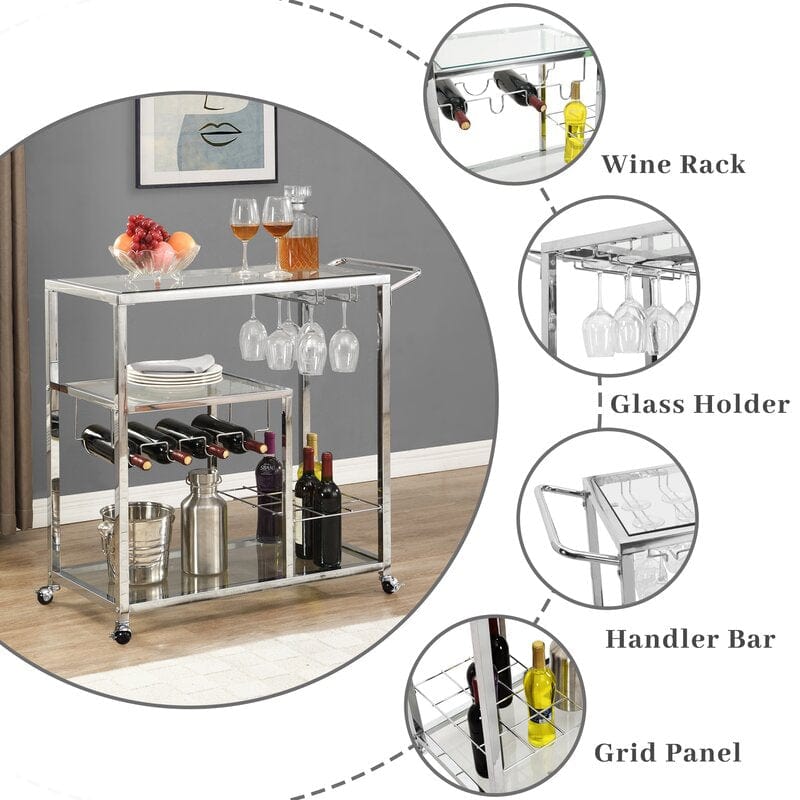 Wine Rack

Glass Holder

Handler Bar

Grid Panel